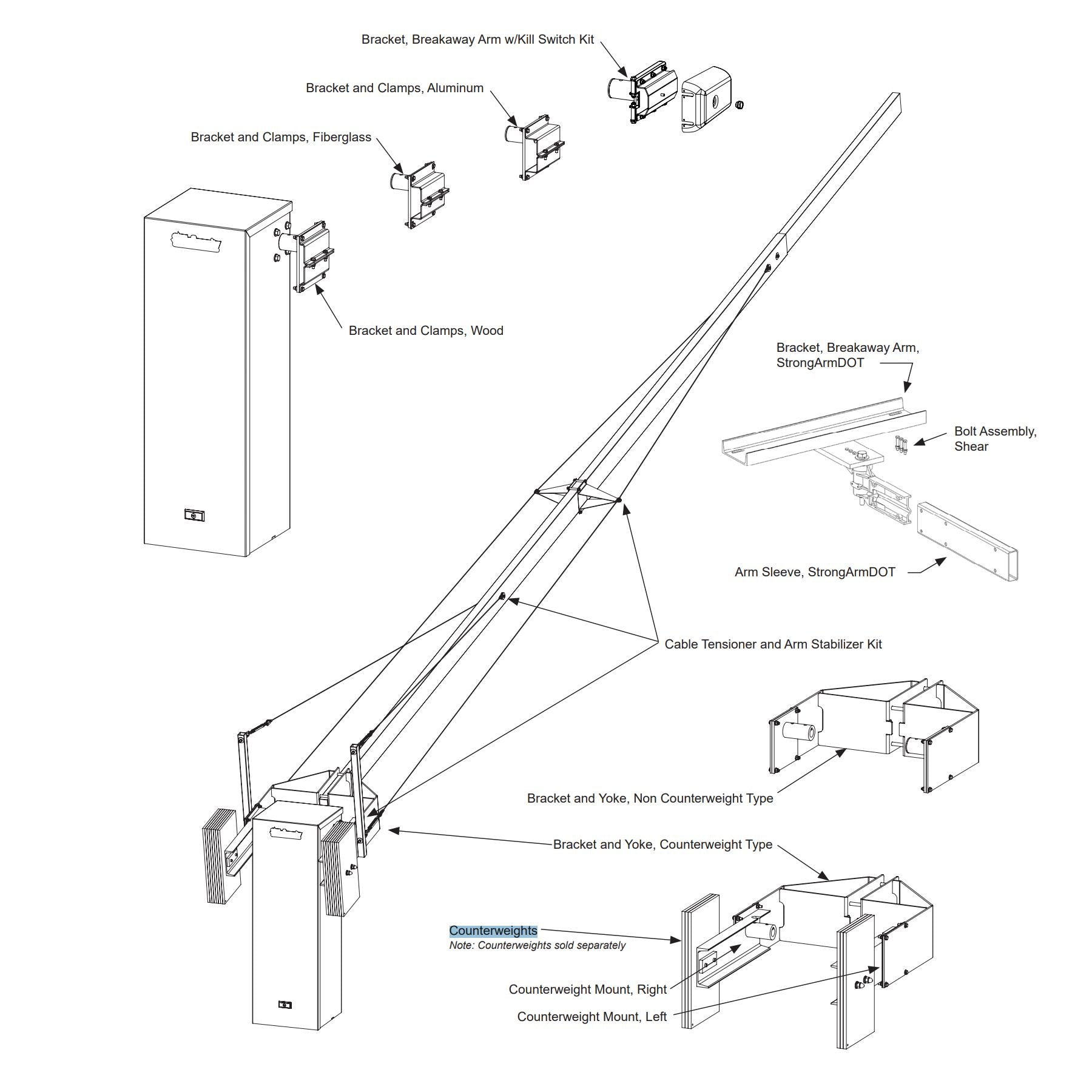 Bracket, Breakaway Arm w/Kill Switch Kit

Bracket and Clamps, Aluminum

Bracket and Clamps, Fiberglass

Bracket and Clamps, Wood

Bracket, Breakaway Arm, StrongArmDOT

Bolt Assembly, Shear

Arm Sleeve, StrongArmDOT

Cable Tensioner and Arm Stabilizer Kit

Bracket and Yoke, Non Counterweight Type

Bracket and Yoke, Counterweight Type

Counterweights
Note: Counterweights sold separately

Counterweight Mount, Right

Counterweight Mount, Left