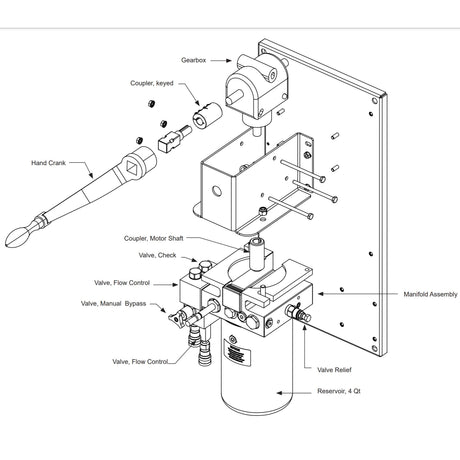 Gearbox

Coupler, keyed

Hand Crank

Coupler, Motor Shaft

Valve, Check

Valve, Flow Control

Valve, Manual Bypass

Manifold Assembly

Valve, Flow Control

Valve Relief

Reservoir, 4 Qt