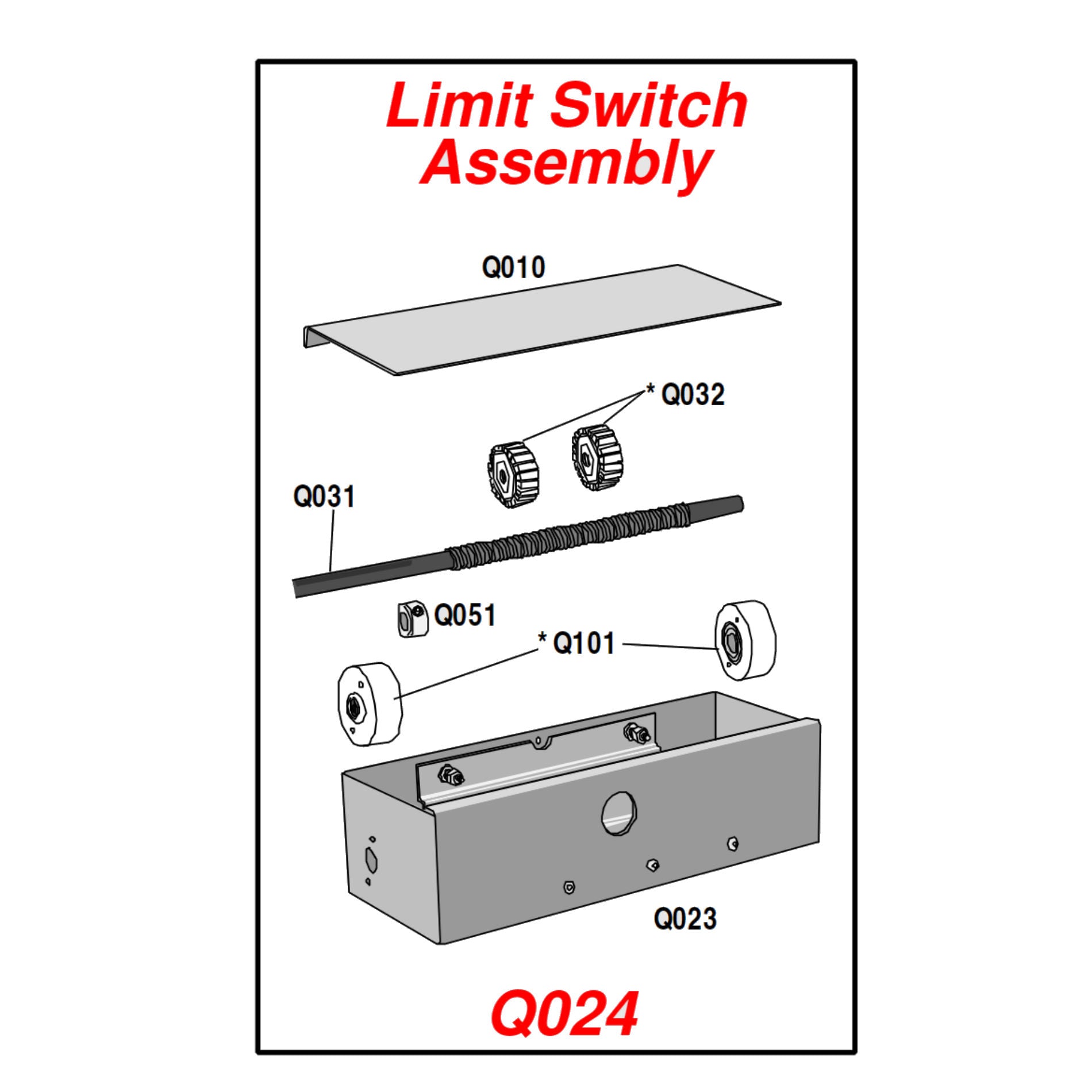 Limit Switch Assembly

Q010

* Q032

Q031

Q051

* Q101

Q023

Q024