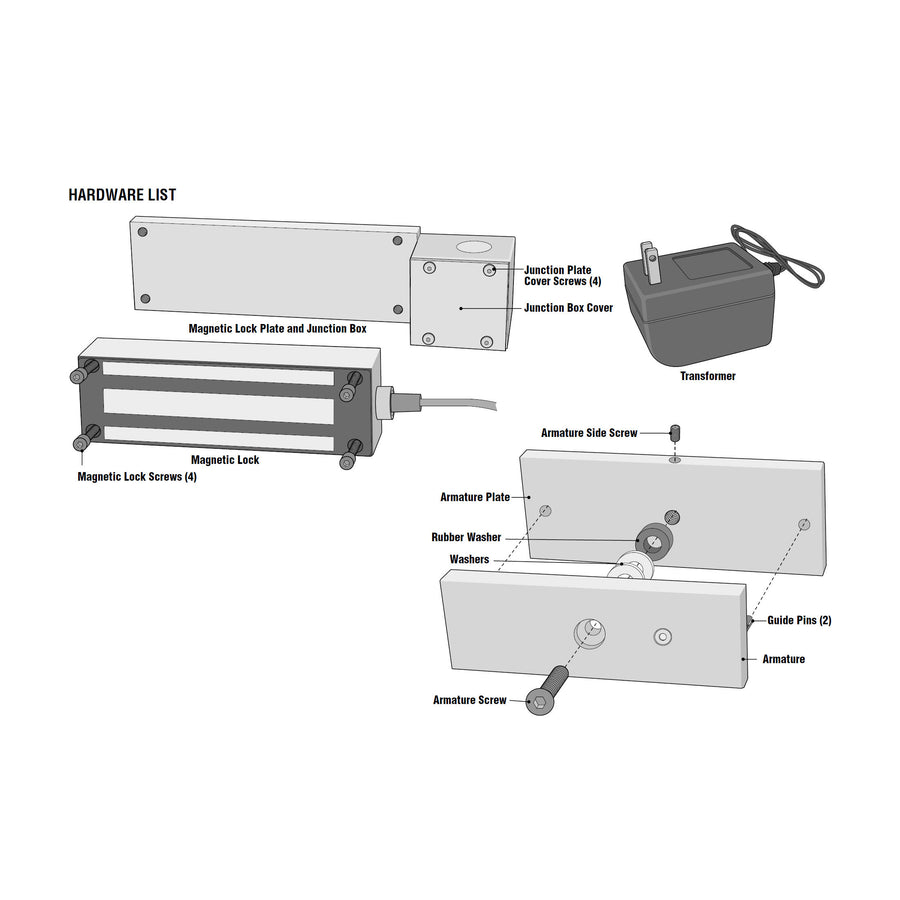 HARDWARE LIST

Junction Plate Cover Screws (4)

Junction Box Cover

Magnetic Lock Plate and Junction Box

Transformer

Magnetic Lock

Magnetic Lock Screws (4)

Armature Side Screw

Armature Plate

Rubber Washer

Washers

Guide Pins (2)

Armature

Armature Screw