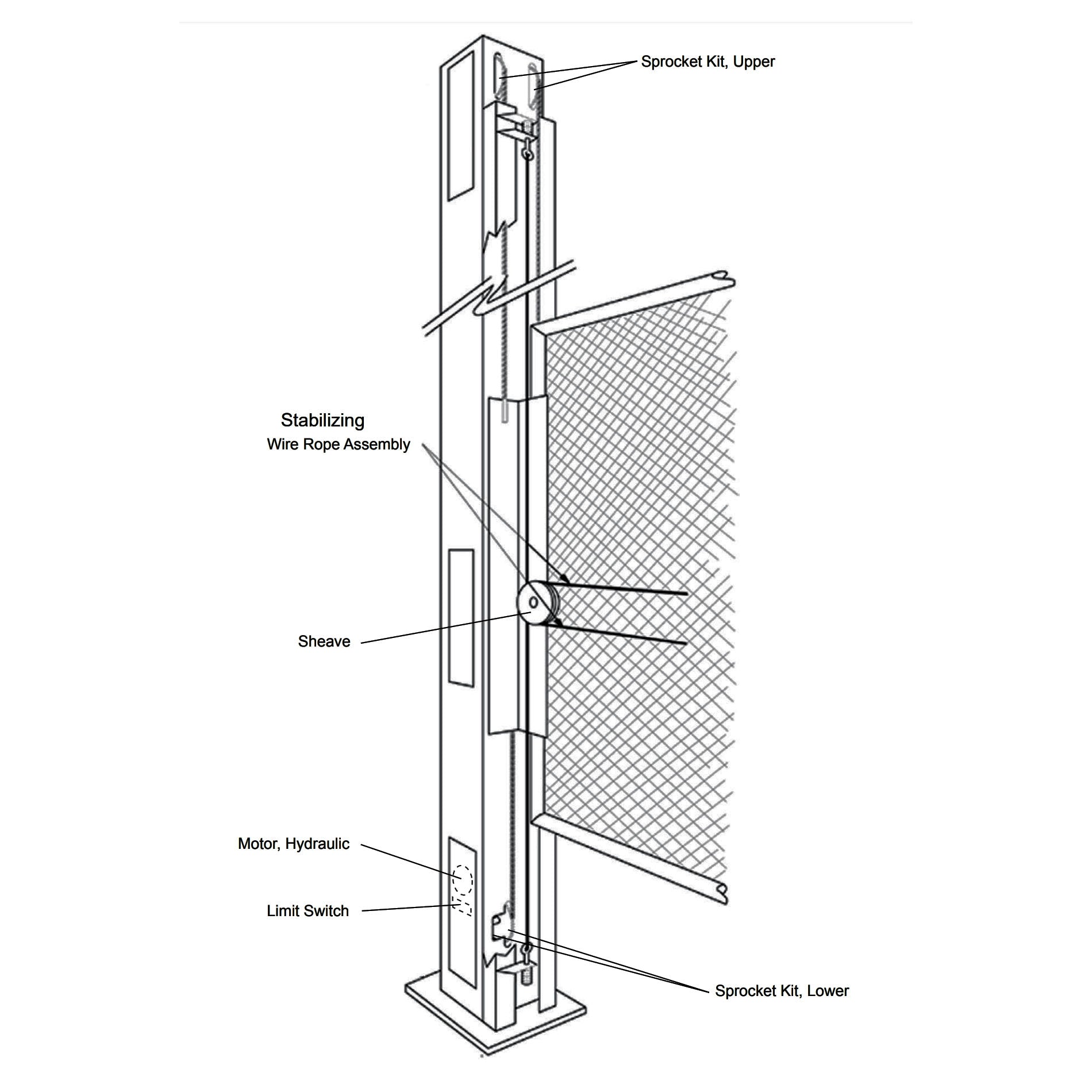 Sprocket Kit, Upper

Stabilizing
Wire Rope Assembly

Sheave

Motor, Hydraulic

Limit Switch

Sprocket Kit, Lower