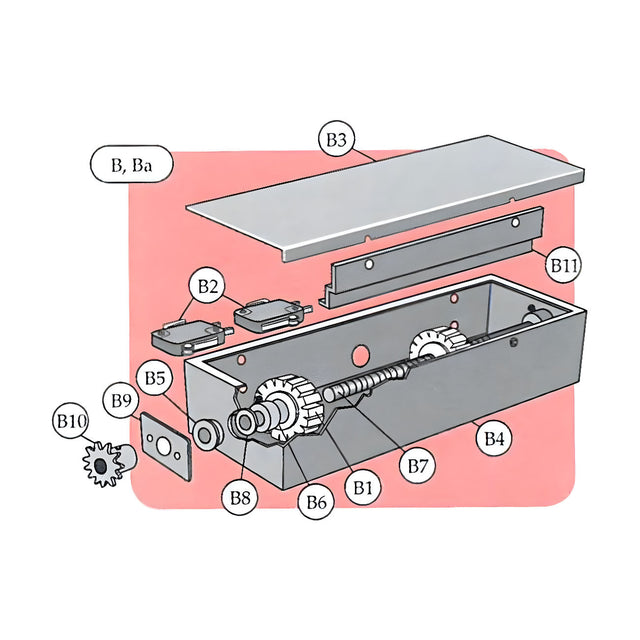 B, Ba

B3

B11

B2

B5

B9

B10

B4

B7

B1

B6

B8