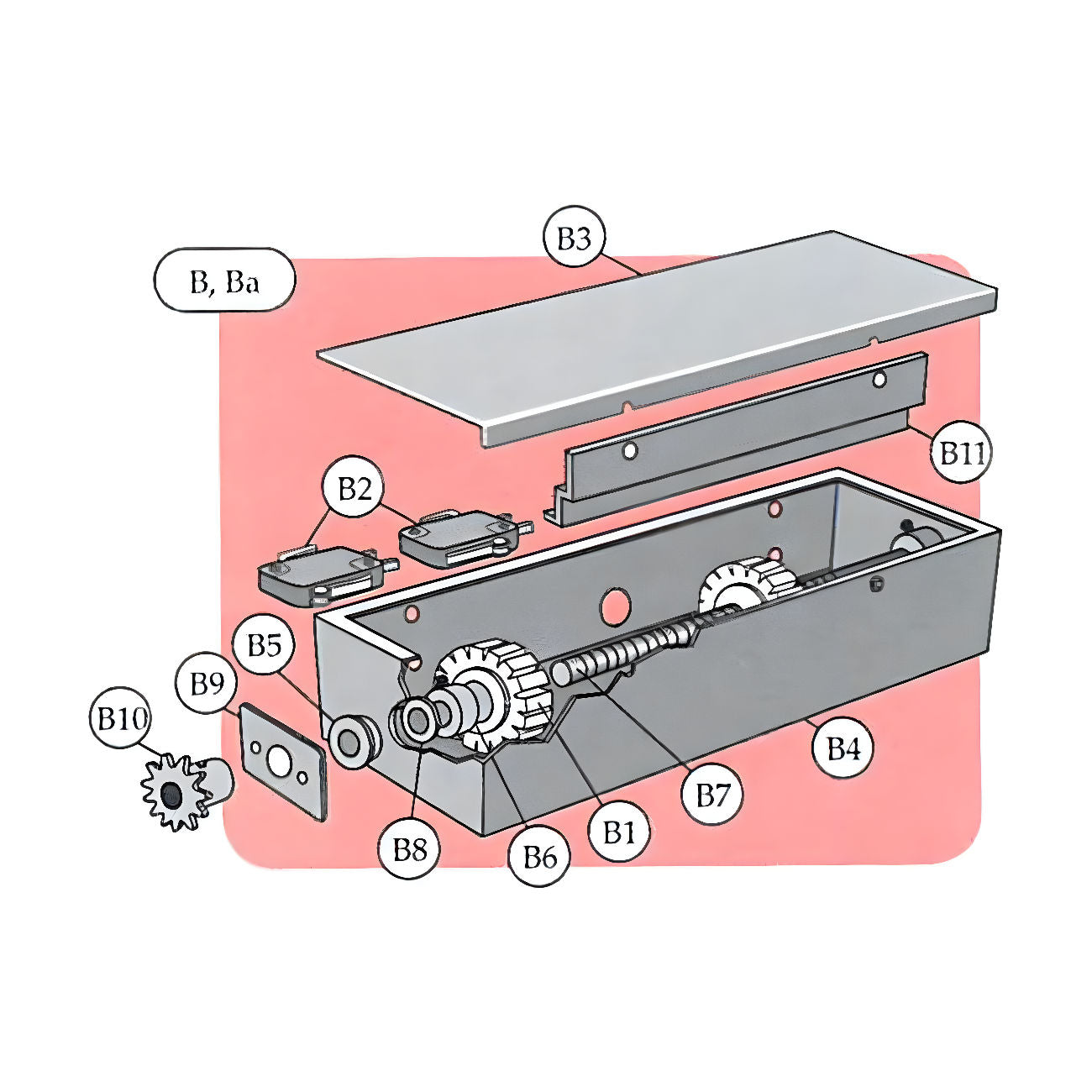 B, Ba

B3

B11

B2

B5

B9

B10

B4

B7

B1

B6

B8