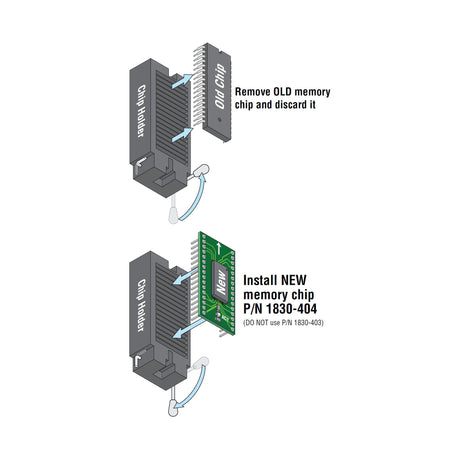 Chip Holder

Old Chip

Remove OLD memory chip and discard it

Chip Holder

New

Install NEW memory chip P/N 1830-404
(DO NOT use P/N 1830-403)