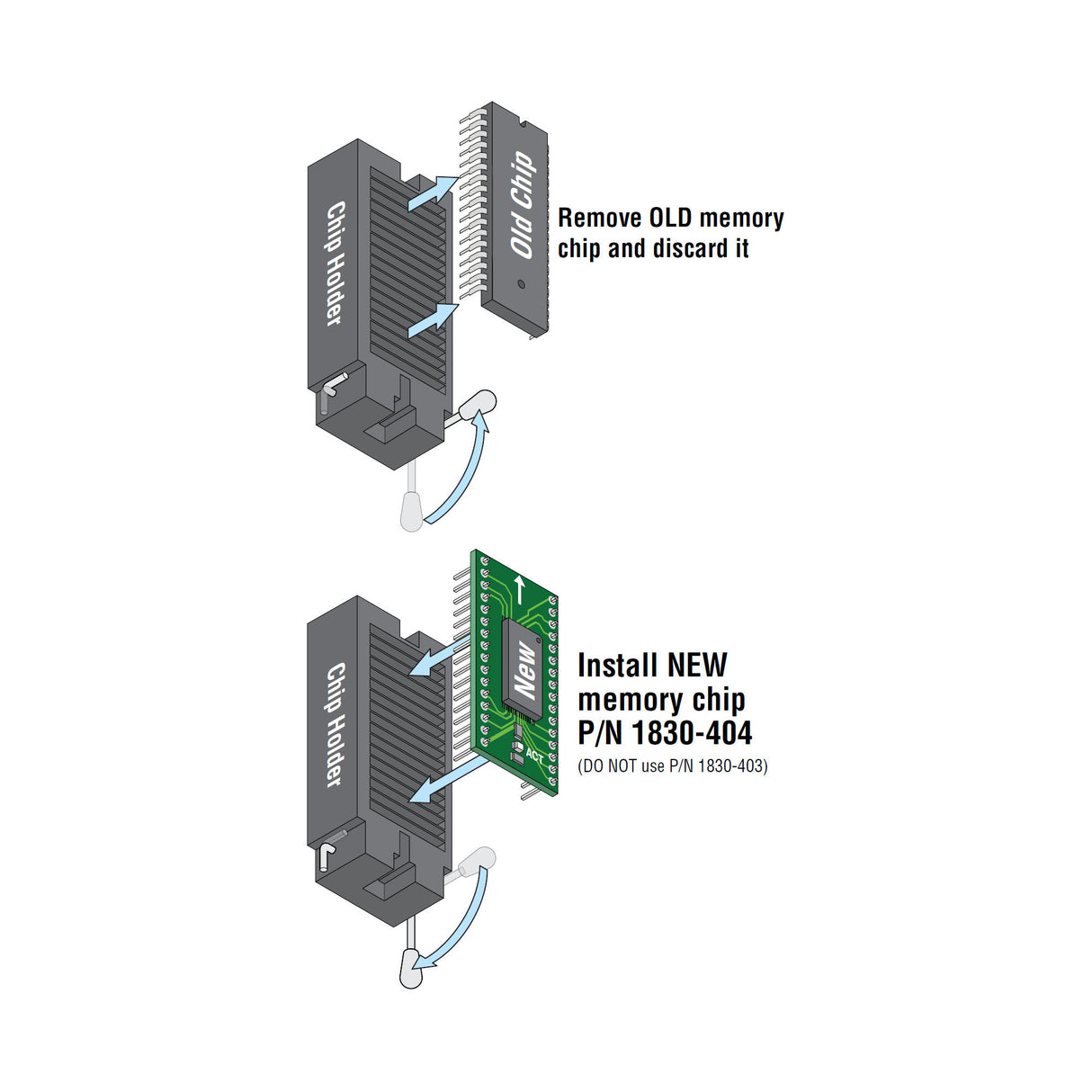 Chip Holder

Old Chip

Remove OLD memory chip and discard it

Chip Holder

New

ACT

Install NEW memory chip P/N 1830-404

(DO NOT use P/N 1830-403)