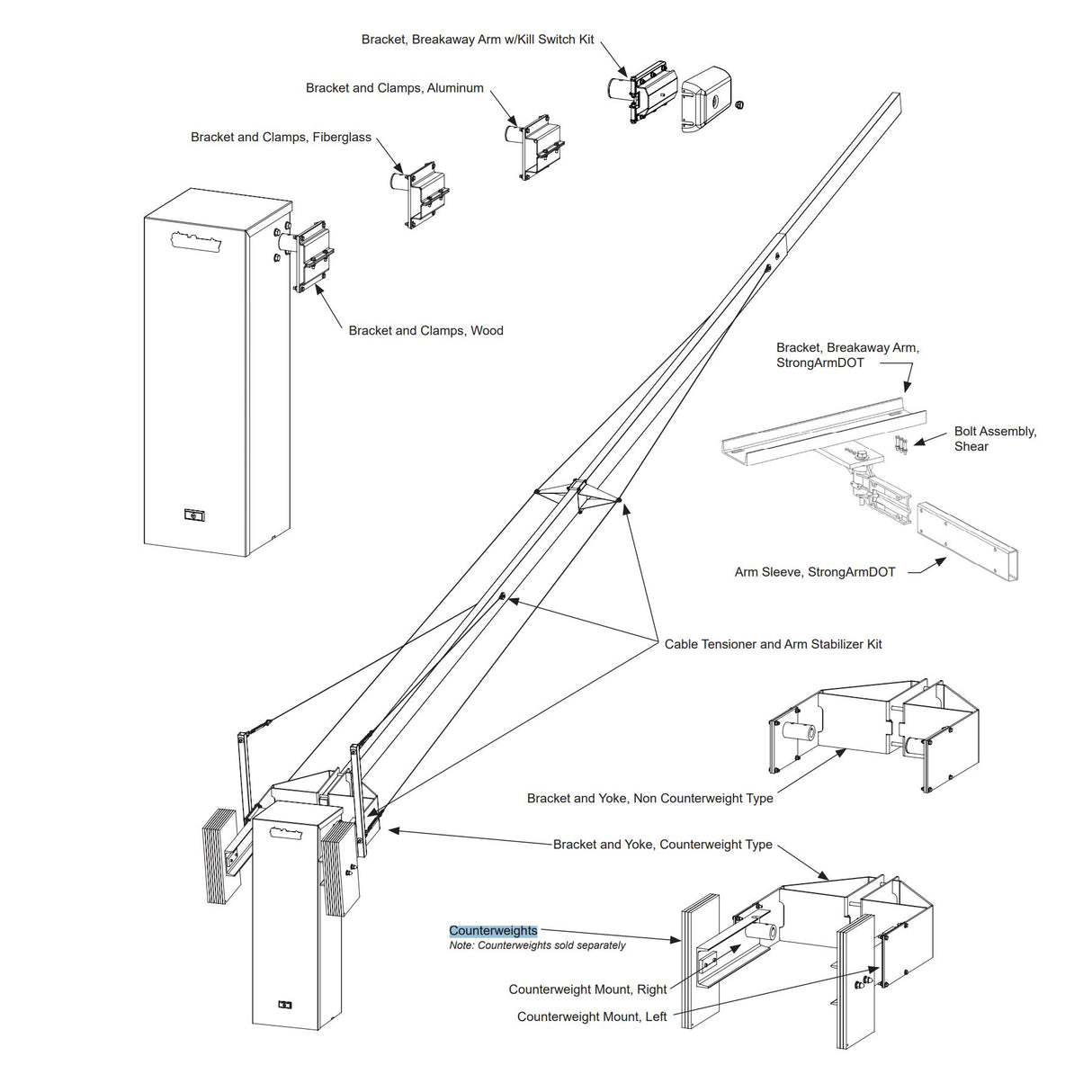 Bracket, Breakaway Arm w/Kill Switch Kit

Bracket and Clamps, Aluminum

Bracket and Clamps, Fiberglass

Bracket and Clamps, Wood

Bracket, Breakaway Arm, StrongArmDOT

Bolt Assembly, Shear

Arm Sleeve, StrongArmDOT

Cable Tensioner and Arm Stabilizer Kit

Bracket and Yoke, Non Counterweight Type

Bracket and Yoke, Counterweight Type

Counterweights
Note: Counterweights sold separately

Counterweight Mount, Right

Counterweight Mount, Left