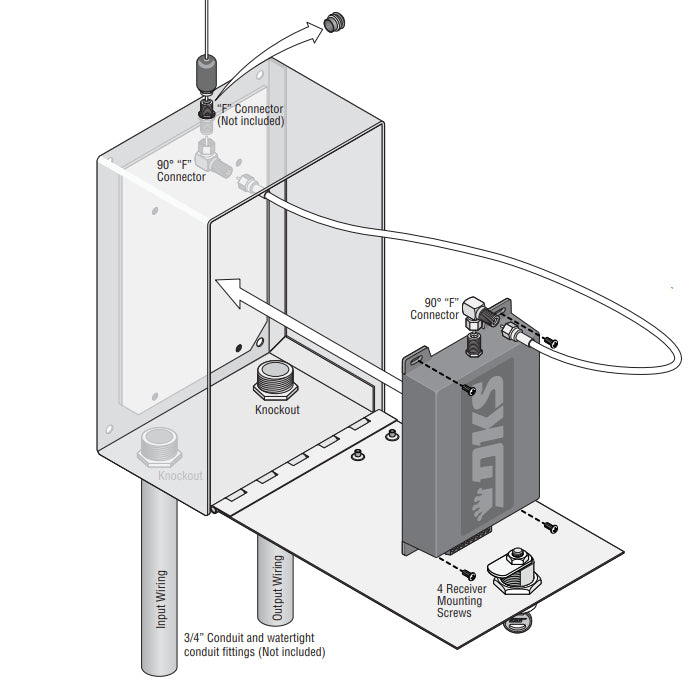 "F" Connector
(Not included)

90° "F"
Connector

90° "F"
Connector

Knockout

Knockout

DKS

4 Receiver
Mounting
Screws

Input Wiring

Output Wiring

3/4" Conduit and watertight
conduit fittings (Not included)