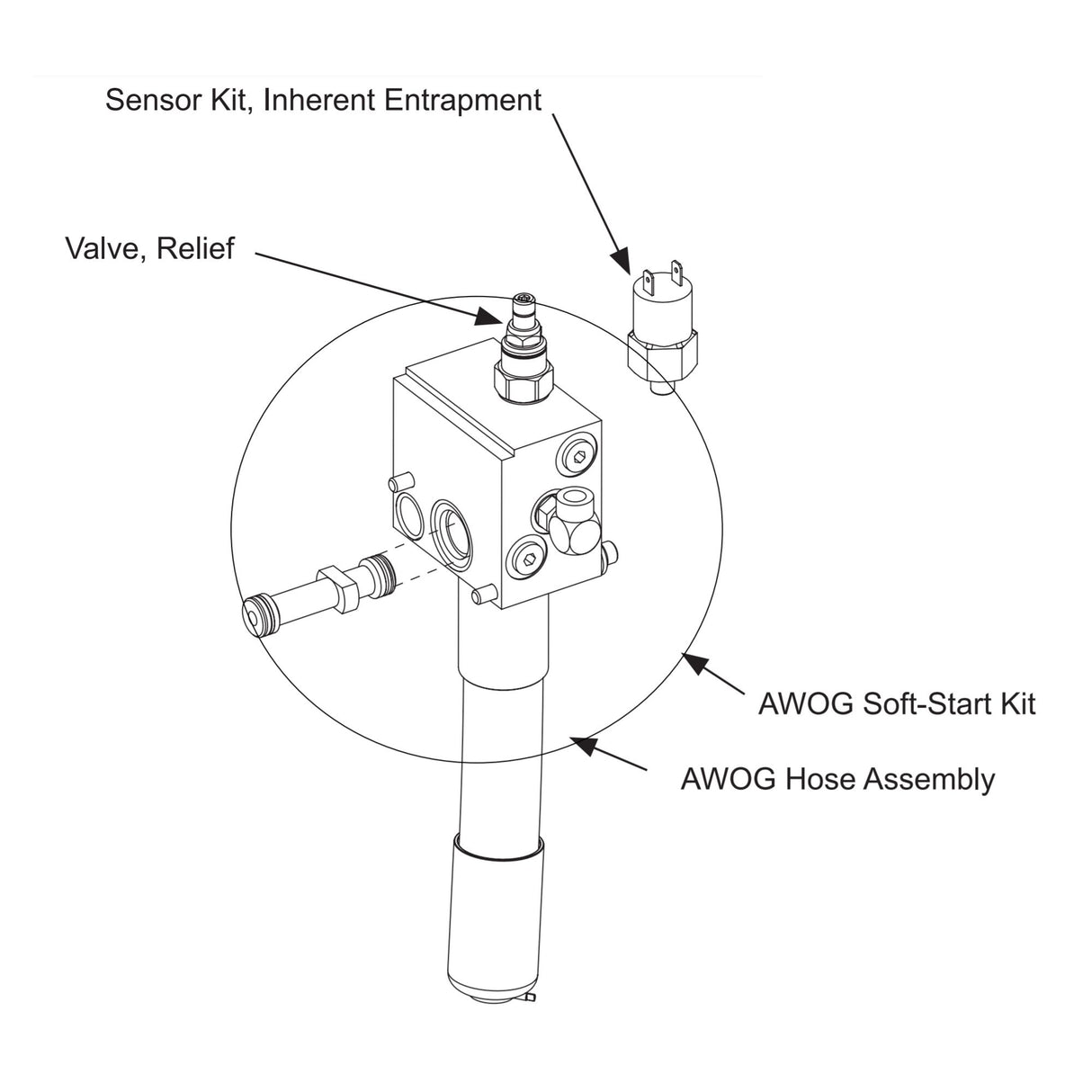 Sensor Kit, Inherent Entrapment

Valve, Relief

AWOG Soft-Start Kit

AWOG Hose Assembly