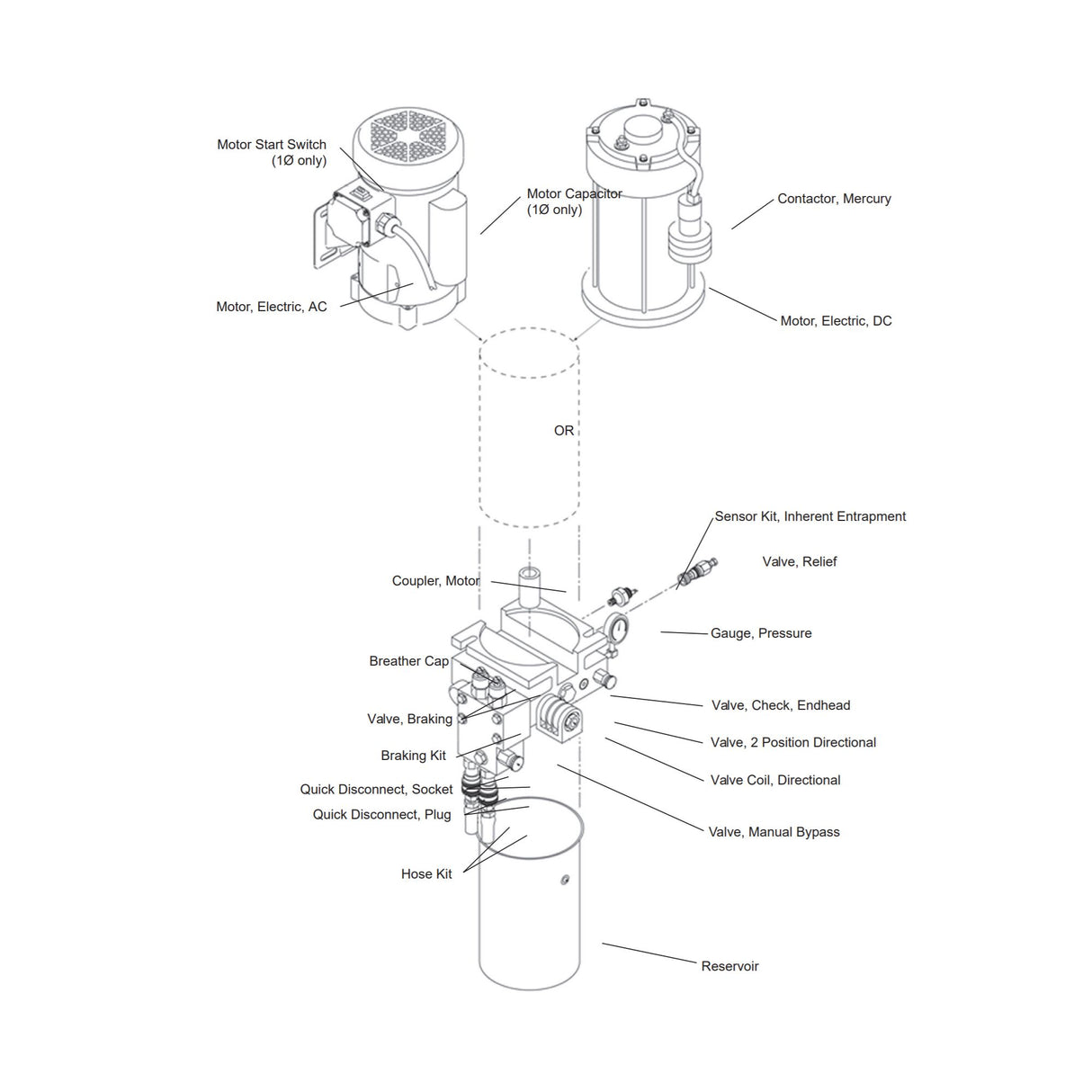 Motor Start Switch
(1Ø only)

Motor Capacitor
(1Ø only)

Contactor, Mercury

Motor, Electric, AC

Motor, Electric, DC

OR

Sensor Kit, Inherent Entrapment

Valve, Relief

Coupler, Motor

Gauge, Pressure

Breather Cap

Valve, Check, Endhead

Valve, Braking

Valve, 2 Position Directional

Braking Kit

Valve Coil, Directional

Quick Disconnect, Socket

Quick Disconnect, Plug

Valve, Manual Bypass

Hose Kit

Reservoir