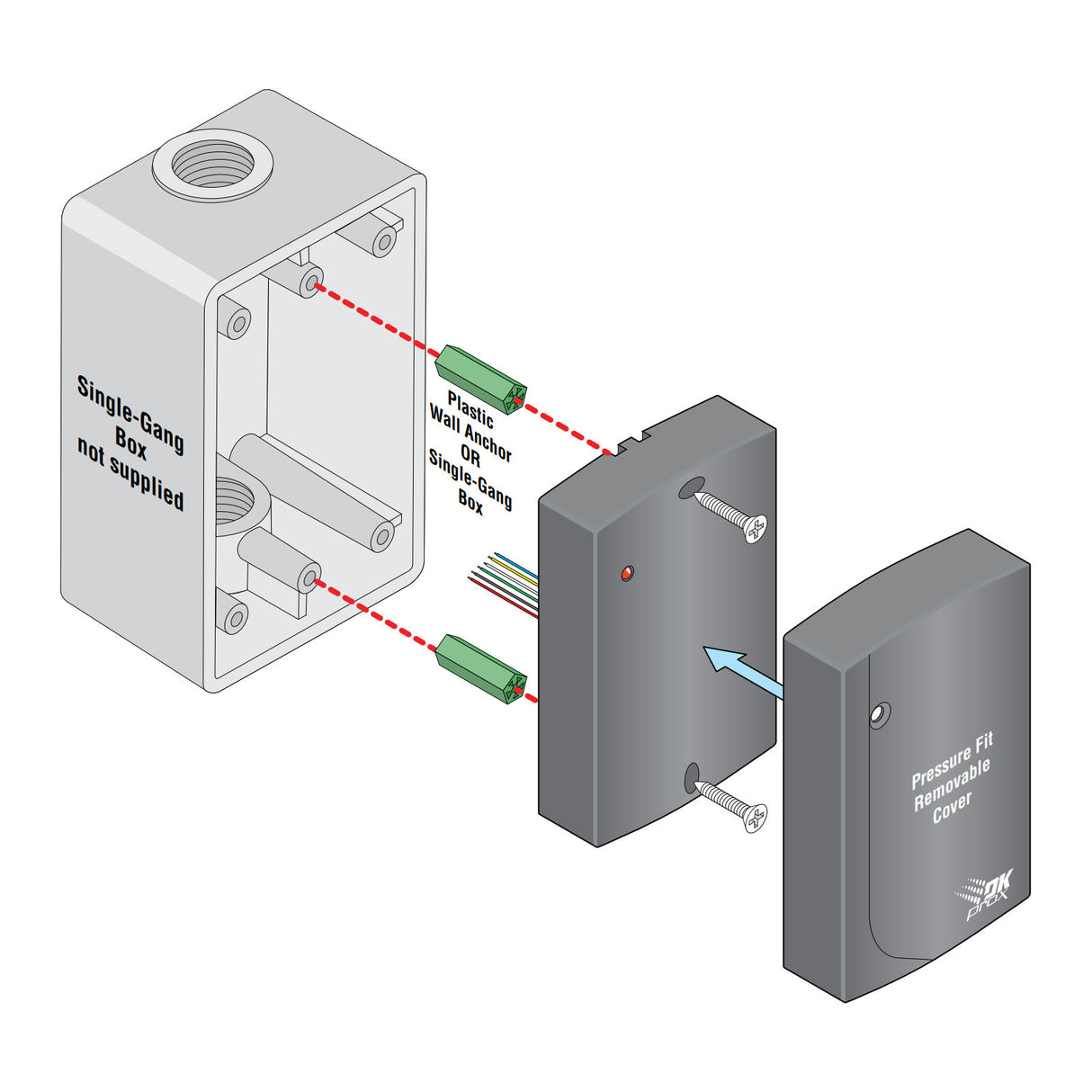 Single-Gang Box not supplied

Plastic Wall Anchor OR Single-Gang Box

Pressure Fit Removable Cover

DK prox